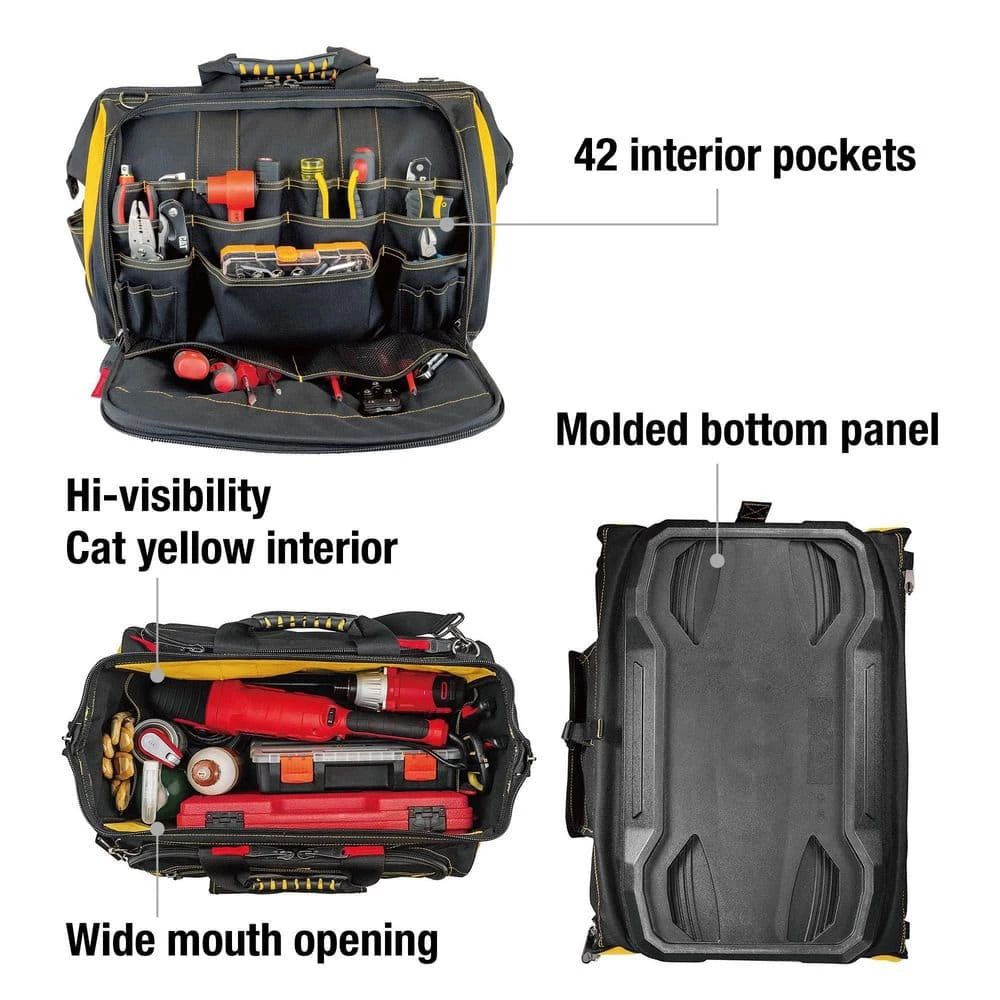 42 interior pockets

Molded bottom panel

Hi-visibility
Cat yellow interior

Wide mouth opening