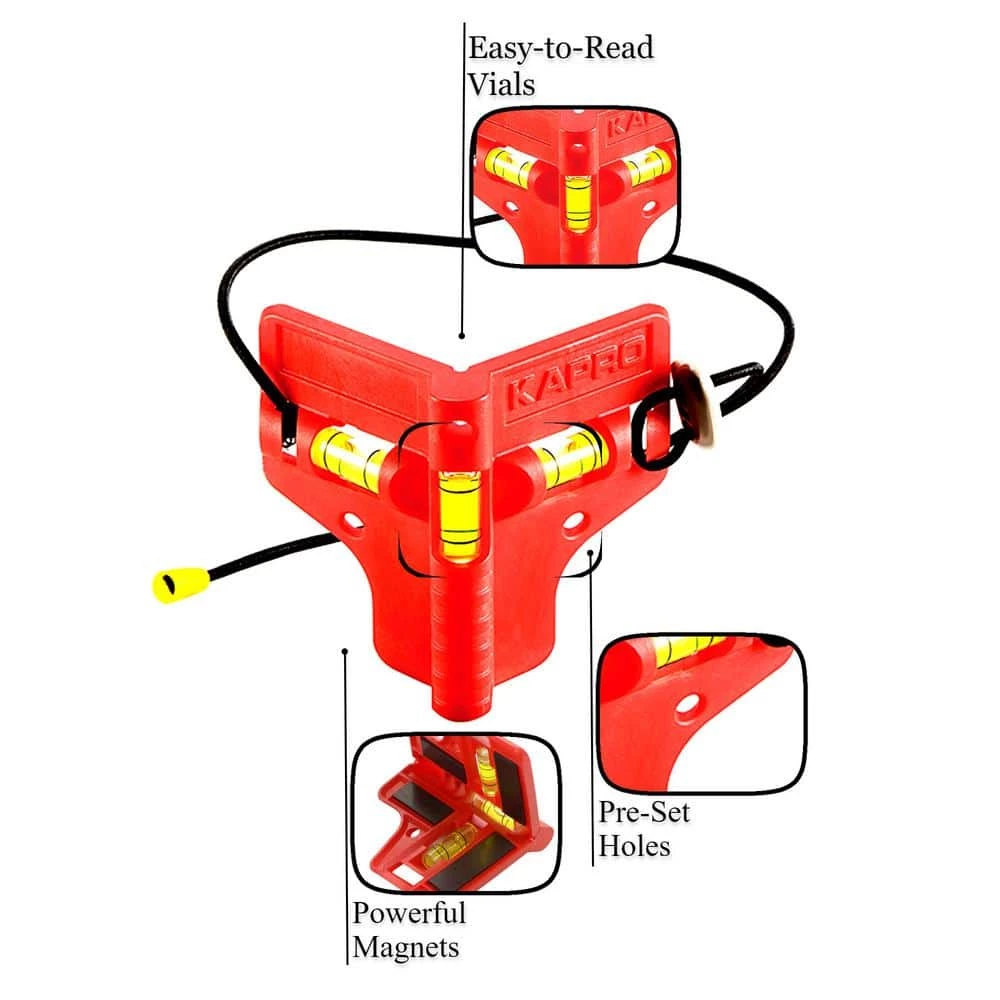 Easy-to-Read Vials

KAPRO

KAPRO

Pre-Set Holes

Powerful Magnets