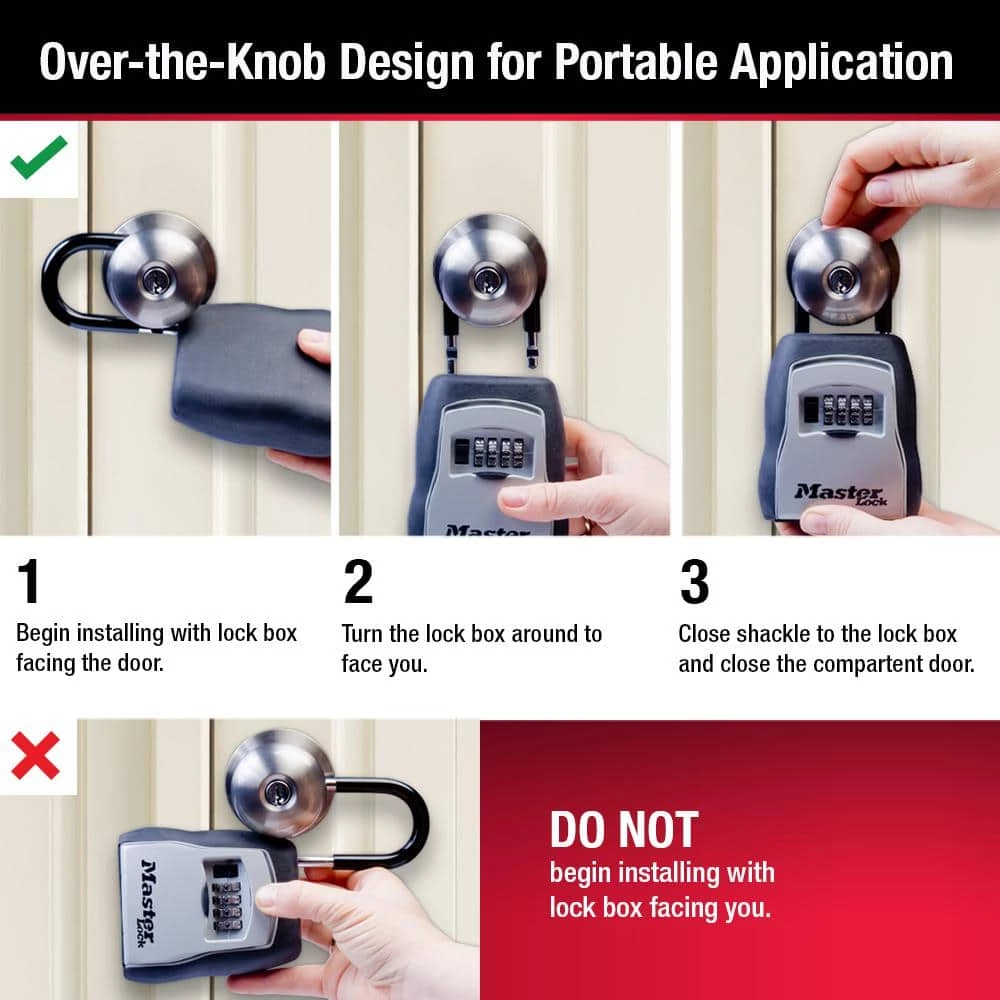 Over-the-Knob Design for Portable Application

Master

Master Lock

1
Begin installing with lock box facing the door.

2
Turn the lock box around to face you.

3
Close shackle to the lock box and close the compartent door.

Master Lock

DO NOT
begin installing with lock box facing you.