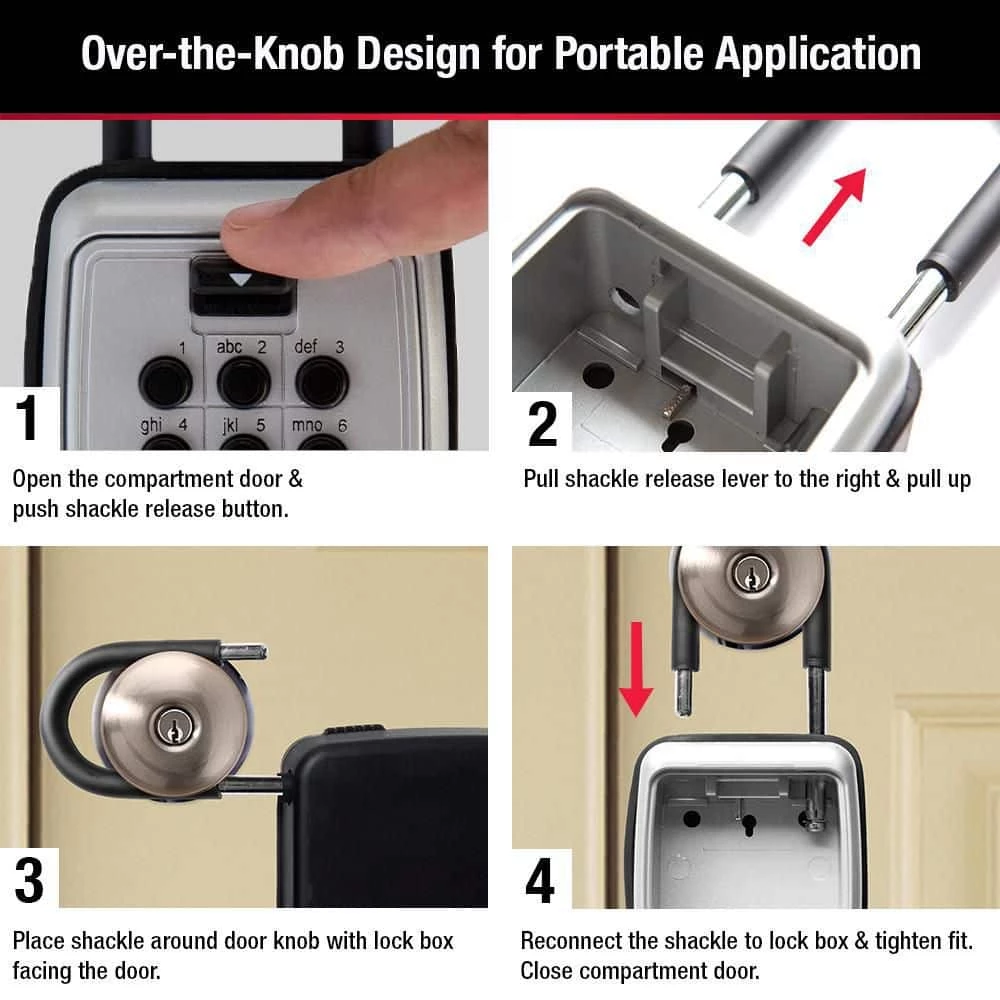 Over-the-Knob Design for Portable Application

1 abc 2 def 3
ghi 4 jkl 5 mno 6

1

Open the compartment door & push shackle release button.

2

Pull shackle release lever to the right & pull up

3

Place shackle around door knob with lock box facing the door.

4

Reconnect the shackle to lock box & tighten fit. Close compartment door.