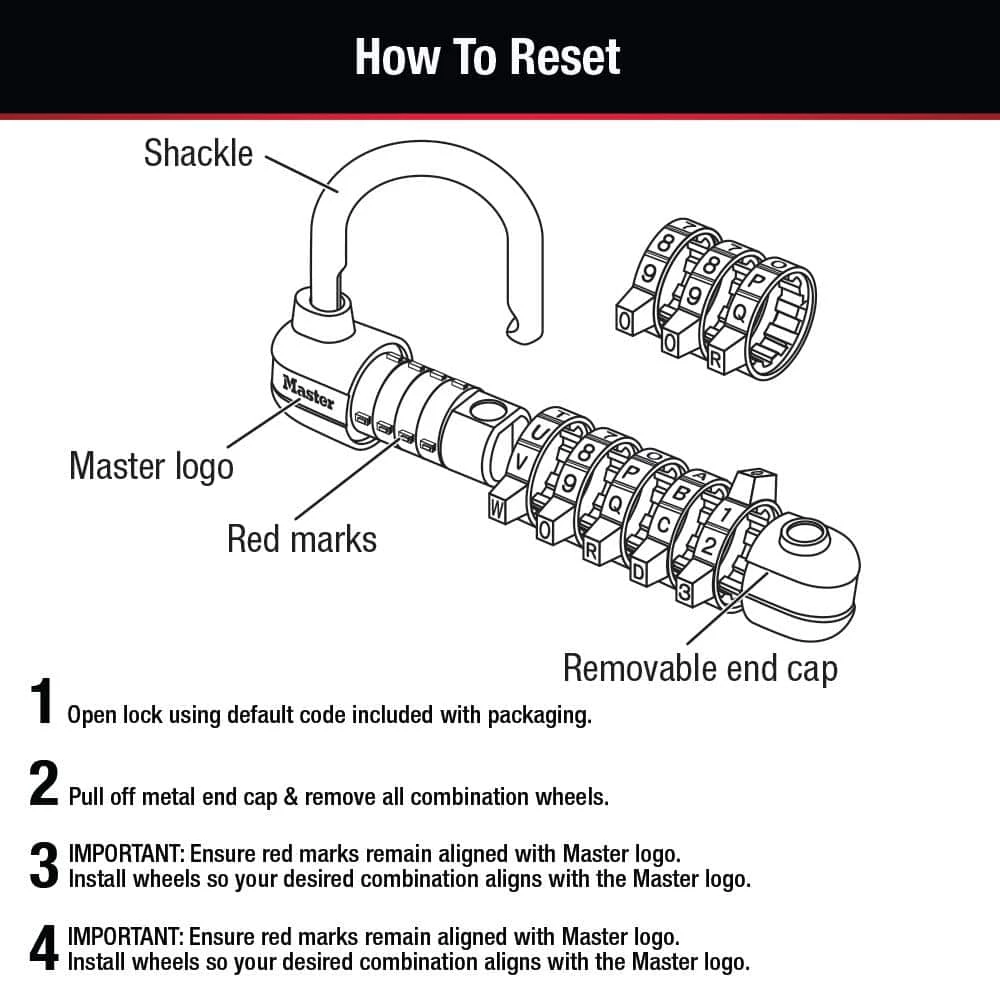 How To Reset

Shackle

Master

Master logo

Red marks

Removable end cap

8 9 0 8 9 0 P Q R

U V W 8 9 0 P Q R B C D 1 2 3

1 Open lock using default code included with packaging.

2 Pull off metal end cap & remove all combination wheels.

3 IMPORTANT: Ensure red marks remain aligned with Master logo. Install wheels so your desired combination aligns with the Master logo.

4 IMPORTANT: Ensure red marks remain aligned with Master logo. Install wheels so your desired combination aligns with the Master logo.