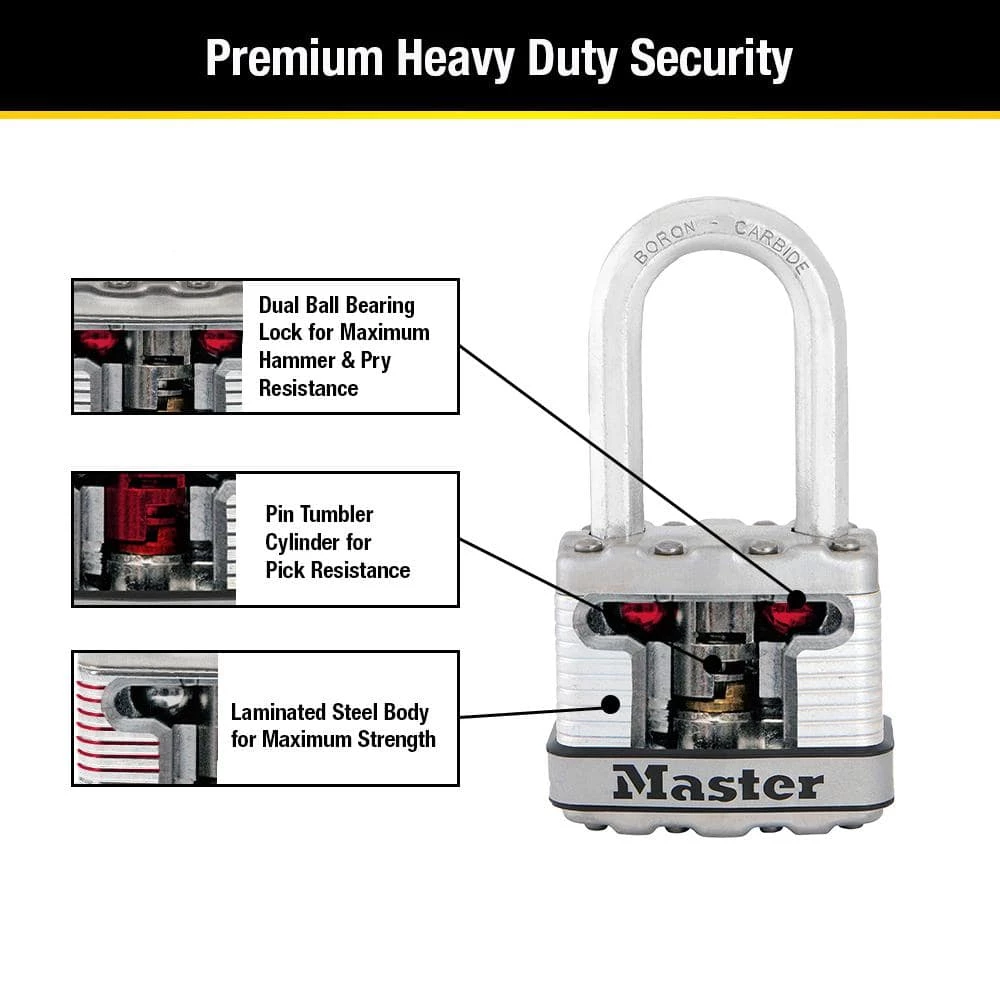 Premium Heavy Duty Security

Dual Ball Bearing Lock for Maximum Hammer & Pry Resistance

Pin Tumbler Cylinder for Pick Resistance

Laminated Steel Body for Maximum Strength

BORON - CARBIDE

Master